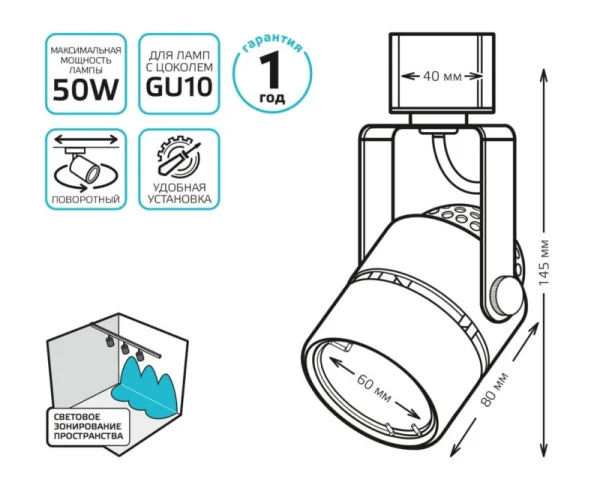 МАКСИМАЛЬНАЯ МОЩНОСТЬ ЛАМПЫ
50W

ДЛЯ ЛАМП С ЦОКОЛЕМ
GU10

гарантия
1
год

ПОВОРОТНЫЙ

УДОБНАЯ УСТАНОВКА

СВЕТОВОЕ ЗОНИРОВАНИЕ ПРОСТРАНСТВА

40 мм

145 мм

60 мм

80 мм